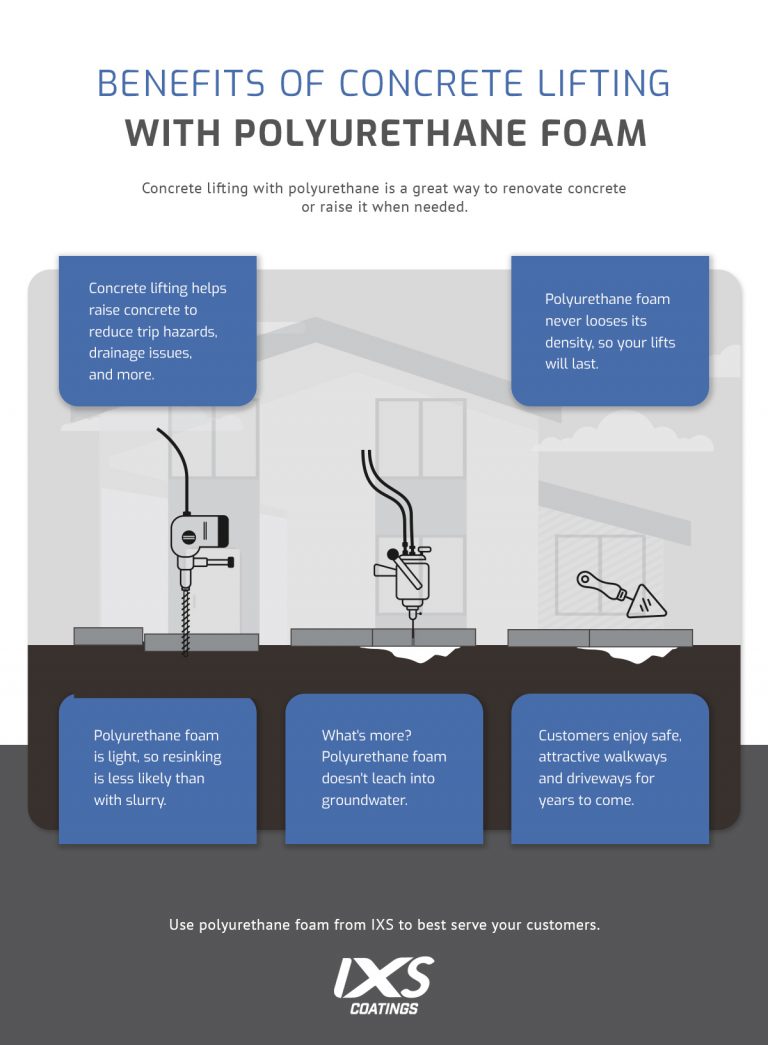 BENEFITS OF CONCRETE LIFTING
WITH POLYURETHANE FOAM

Concrete lifting with polyurethane is a great way to renovate concrete or raise it when needed.

Concrete lifting helps raise concrete to reduce trip hazards, drainage issues, and more.

Polyurethane foam never looses its density, so your lifts will last.

Polyurethane foam is light, so resinking is less likely than with slurry.

What's more? Polyurethane foam doesn't leach into groundwater.

Customers enjoy safe, attractive walkways and driveways for years to come.

Use polyurethane foam from IXS to best serve your customers.

IXS
COATINGS