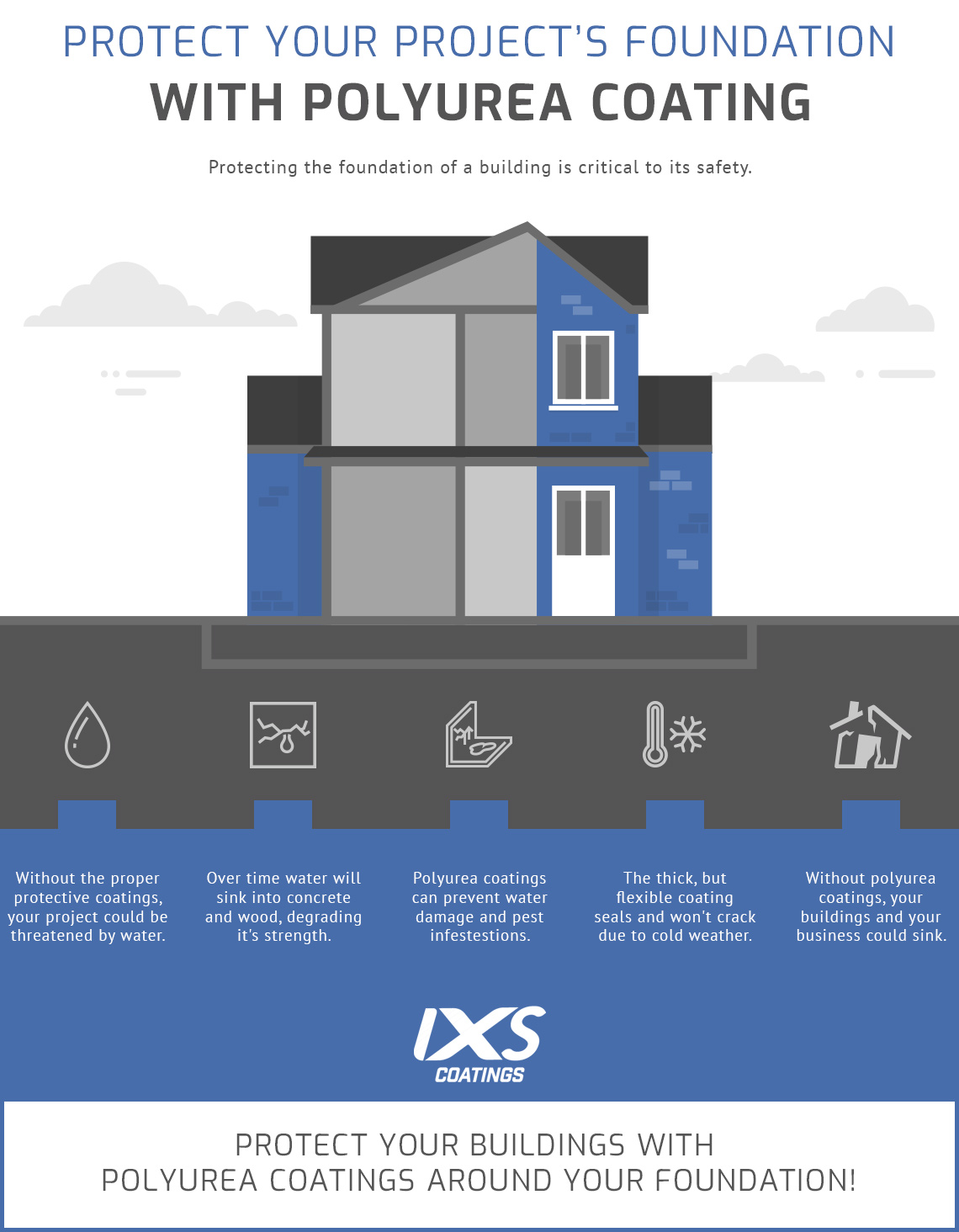 PROTECT YOUR PROJECT'S FOUNDATION
WITH POLYUREA COATING

Protecting the foundation of a building is critical to its safety.

Without the proper protective coatings, your project could be threatened by water.

Over time water will sink into concrete and wood, degrading it's strength.

Polyurea coatings can prevent water damage and pest infestestions.

The thick, but flexible coating seals and won't crack due to cold weather.

Without polyurea coatings, your buildings and your business could sink.

IXS
COATINGS

PROTECT YOUR BUILDINGS WITH
POLYUREA COATINGS AROUND YOUR FOUNDATION!